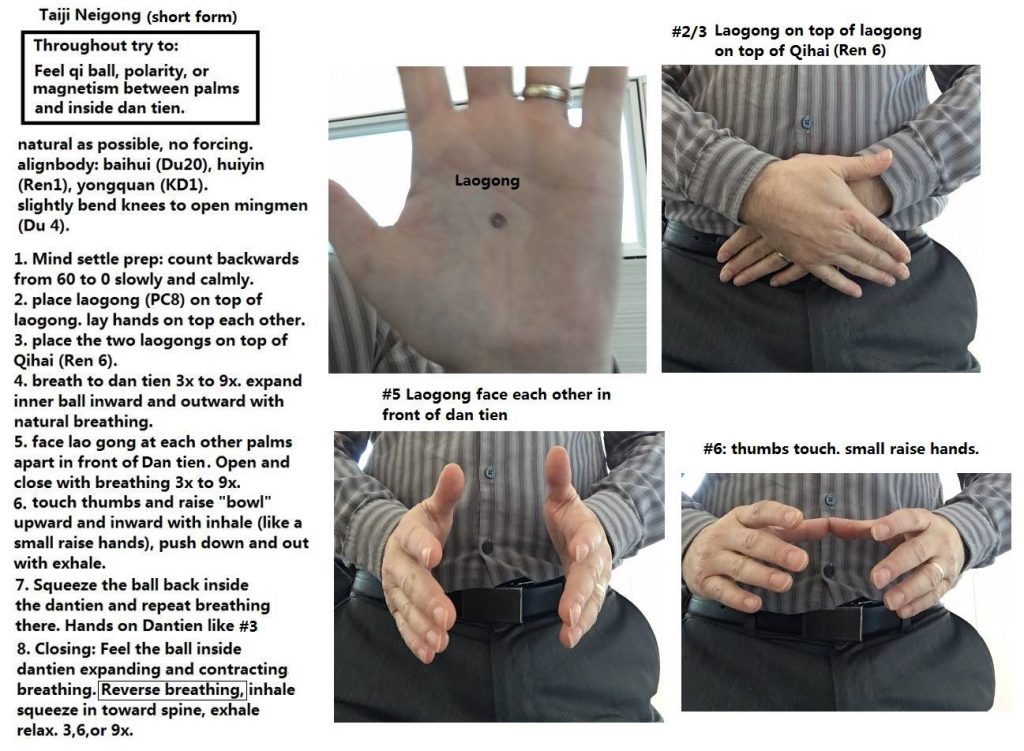 Taiji Neigong (short form)

Throughout try to:
Feel qi ball, polarity, or magnetism between palms and inside dan tien.

natural as possible, no forcing.
alignbody: baihui (Du20), huiyin (Ren1), yongquan (KD1).
slightly bend knees to open mingmen (Du 4).

1. Mind settle prep: count backwards from 60 to 0 slowly and calmly.
2. place laogong (PC8) on top of laogong. lay hands on top each other.
3. place the two laogongs on top of Qihai (Ren 6).
4. breath to dan tien 3x to 9x. expand inner ball inward and outward with natural breathing.
5. face lao gong at each other palms apart in front of Dan tien. Open and close with breathing 3x to 9x.
6. touch thumbs and raise "bowl" upward and inward with inhale (like a small raise hands), push down and out with exhale.
7. Squeeze the ball back inside the dantien and repeat breathing there. Hands on Dantien like #3
8. Closing: Feel the ball inside dantien expanding and contracting breathing. Reverse breathing, inhale squeeze in toward spine, exhale relax. 3,6,or 9x.

Laogong

#2/3 Laogong on top of laogong on top of Qihai (Ren 6)

#5 Laogong face each other in front of dan tien

#6: thumbs touch. small raise hands.