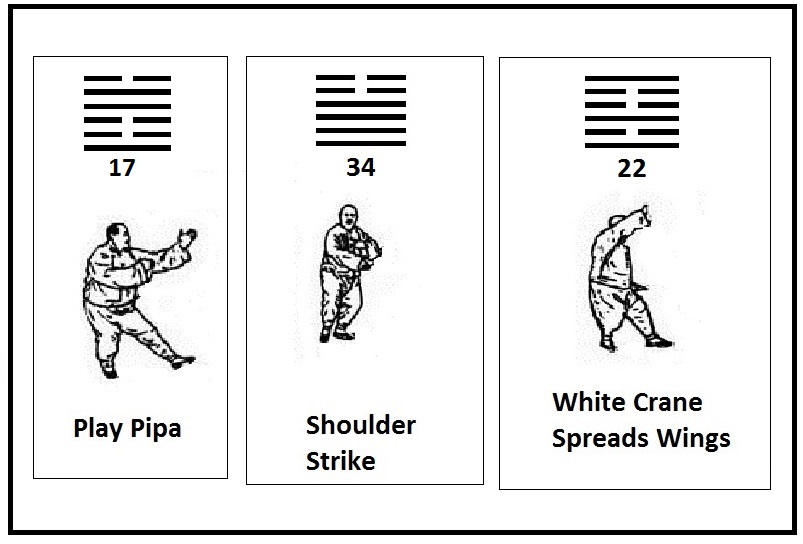 17

Play Pipa

34

Shoulder Strike

22

White Crane Spreads Wings