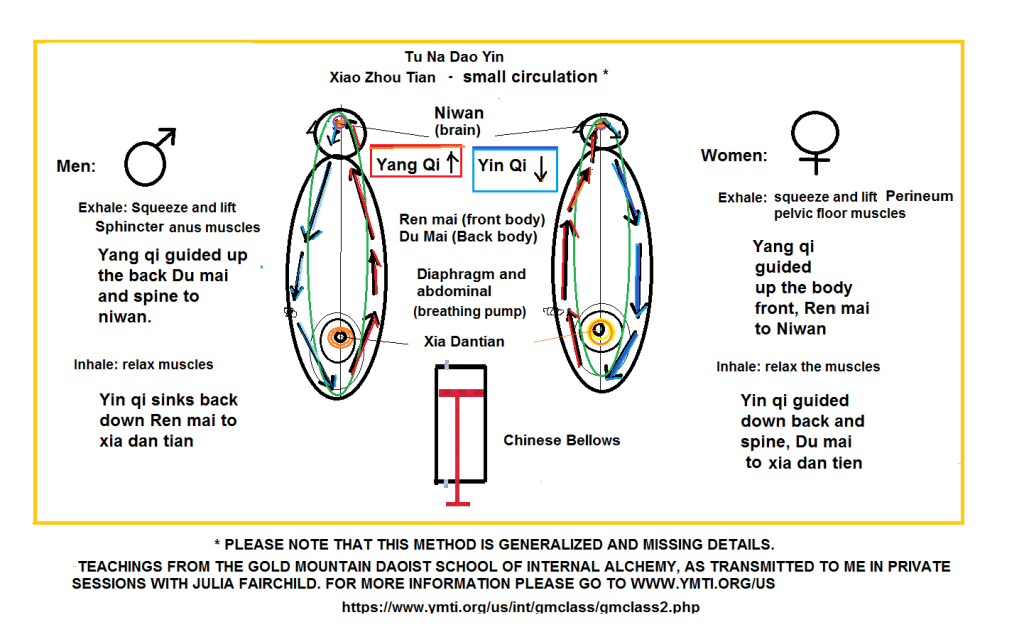 Tu Na Dao Yin
Xiao Zhou Tian - small circulation *

Men: ♂

Exhale: Squeeze and lift Sphincter anus muscles

Yang qi guided up the back Du mai and spine to niwan.

Inhale: relax muscles

Yin qi sinks back down Ren mai to xia dan tian

Niwan (brain)

Yang Qi ↑

Yin Qi ↓

Ren mai (front body) Du Mai (Back body)

Diaphragm and abdominal (breathing pump)

Xia Dantian

Chinese Bellows

Women: ♀

Exhale: squeeze and lift Perineum pelvic floor muscles

Yang qi guided up the body front, Ren mai to Niwan

Inhale: relax the muscles

Yin qi guided down back and spine, Du mai to xia dan tien

* PLEASE NOTE THAT THIS METHOD IS GENERALIZED AND MISSING DETAILS.

TEACHINGS FROM THE GOLD MOUNTAIN DAOIST SCHOOL OF INTERNAL ALCHEMY, AS TRANSMITTED TO ME IN PRIVATE SESSIONS WITH JULIA FAIRCHILD. FOR MORE INFORMATION PLEASE GO TO WWW.YMTI.ORG/US

https://www.ymti.org/us/int/gmclass/gmclass2.php