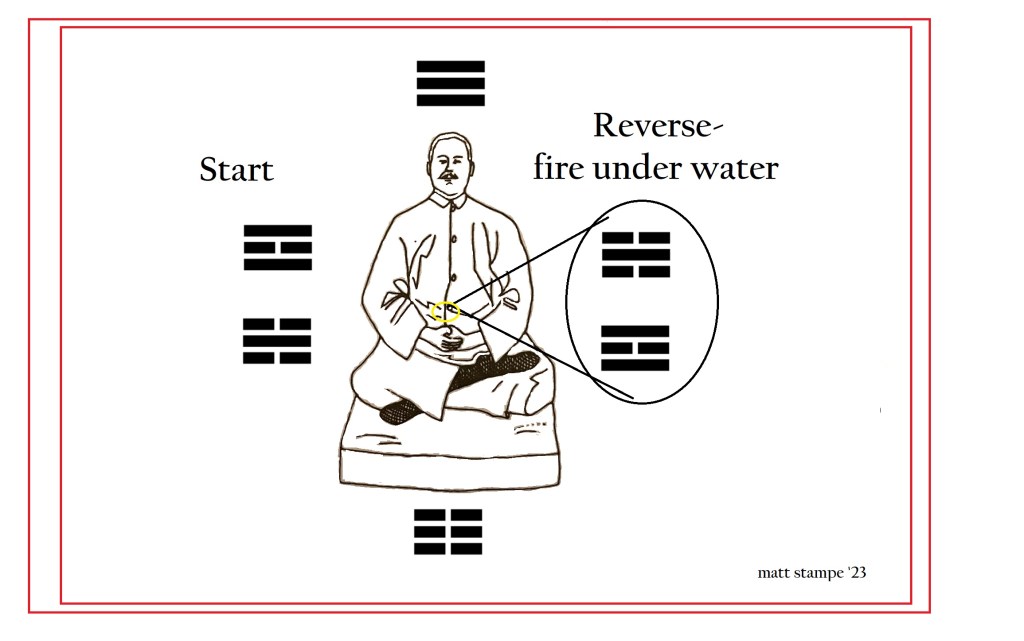 Start

Reverse-
fire under water

matt stampe '23